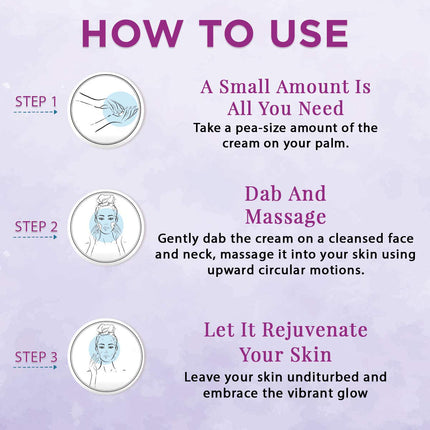 HOW TO USE

STEP 1

A Small Amount Is All You Need

Take a pea-size amount of the cream on your palm.

STEP 2

Dab And Massage

Gently dab the cream on a cleansed face and neck, massage it into your skin using upward circular motions.

STEP 3

Let It Rejuvenate Your Skin

Leave your skin unditurbed and embrace the vibrant glow