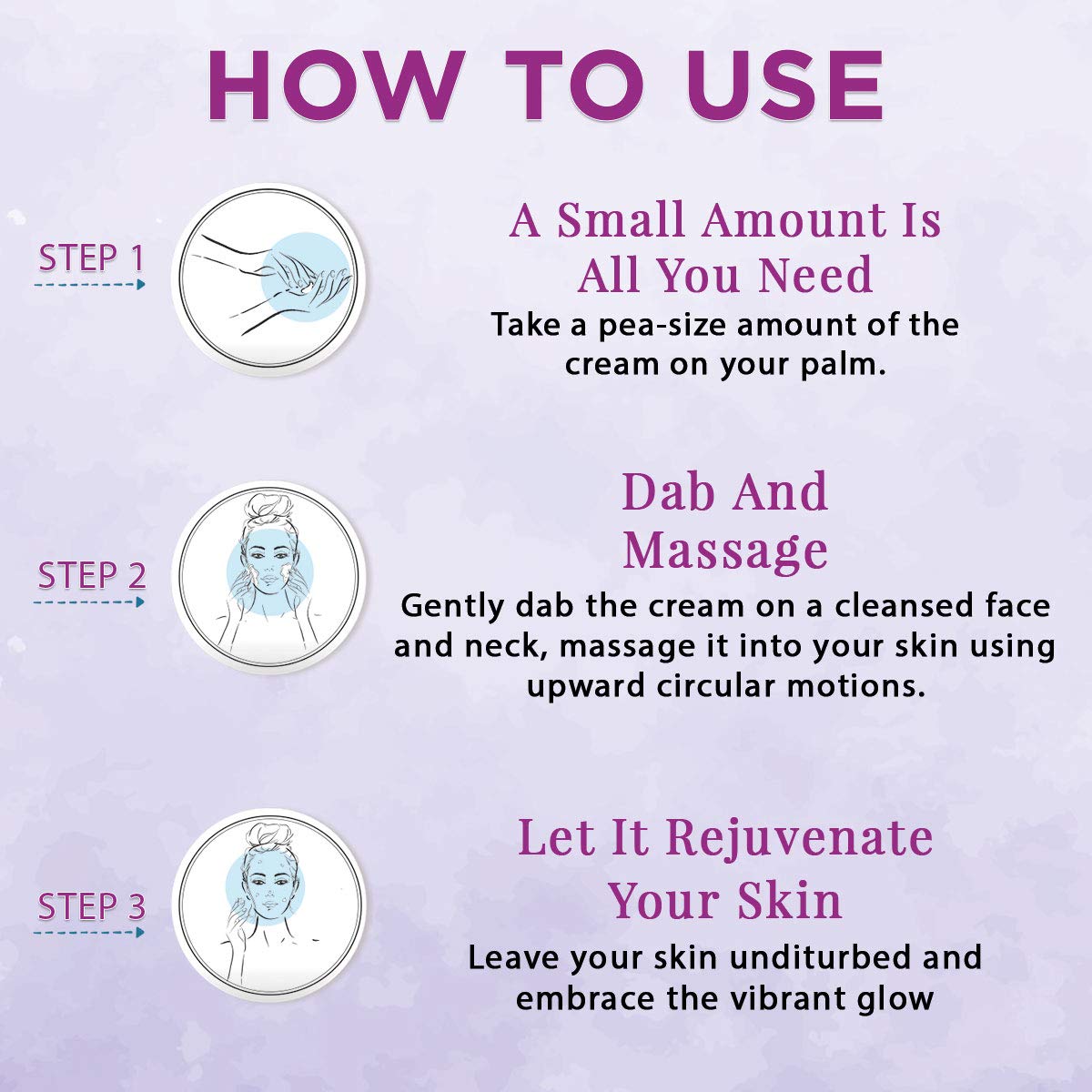 HOW TO USE

STEP 1

A Small Amount Is All You Need

Take a pea-size amount of the cream on your palm.

STEP 2

Dab And Massage

Gently dab the cream on a cleansed face and neck, massage it into your skin using upward circular motions.

STEP 3

Let It Rejuvenate Your Skin

Leave your skin unditurbed and embrace the vibrant glow