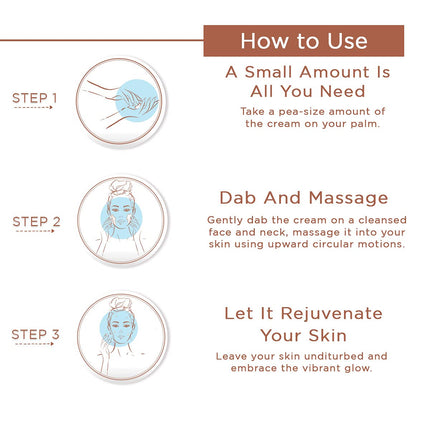 How to Use

STEP 1

A Small Amount Is All You Need

Take a pea-size amount of the cream on your palm.

STEP 2

Dab And Massage

Gently dab the cream on a cleansed face and neck, massage it into your skin using upward circular motions.

STEP 3

Let It Rejuvenate Your Skin

Leave your skin unditurbed and embrace the vibrant glow.