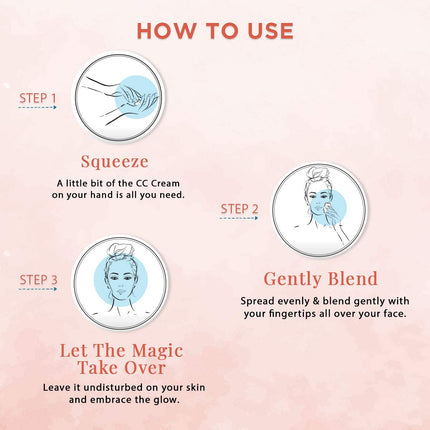 HOW TO USE

STEP 1

Squeeze

A little bit of the CC Cream on your hand is all you need.

STEP 2

Gently Blend

Spread evenly & blend gently with your fingertips all over your face.

STEP 3

Let The Magic Take Over

Leave it undisturbed on your skin and embrace the glow.