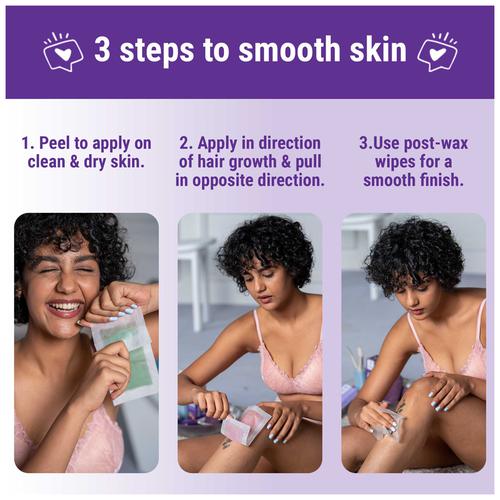 3 steps to smooth skin

1. Peel to apply on clean & dry skin.

2. Apply in direction of hair growth & pull in opposite direction.

3.Use post-wax wipes for a smooth finish.